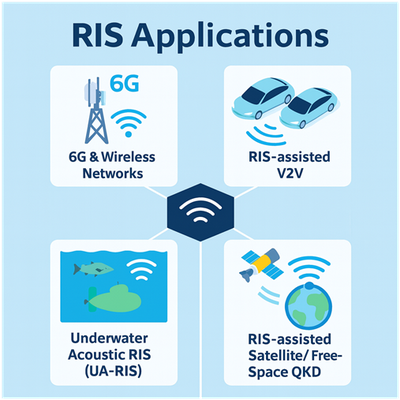 RIS Applications

6G

6G & Wireless Networks

RIS-assisted V2V

Underwater Acoustic RIS (UA-RIS)

RIS-assisted Satellite/ Free-Space QKD